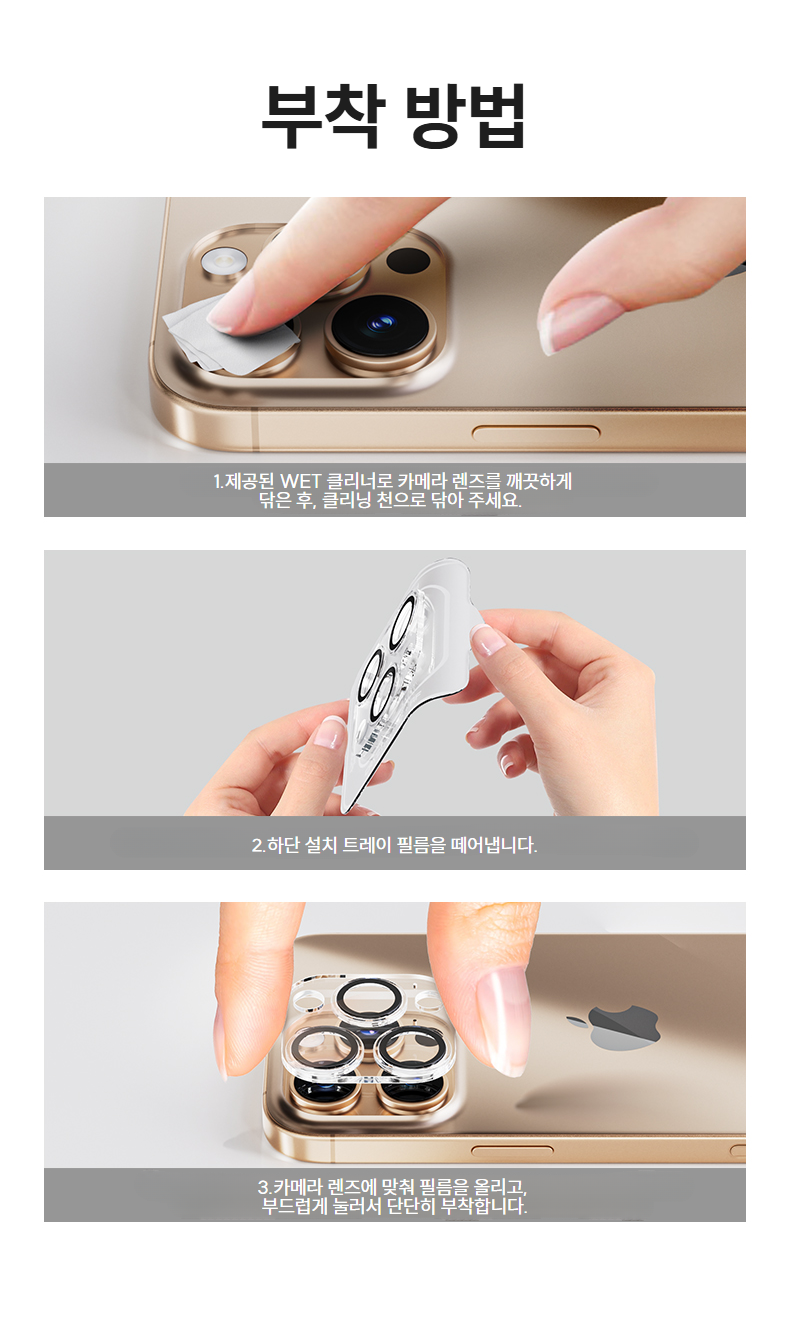 부착 방법

1.제공된 WET 클리너로 카메라 렌즈를 깨끗하게 닦은 후, 클리닝 천으로 닦아 주세요.

2.하단 설치 트레이 필름을 떼어냅니다.

3.카메라 렌즈에 맞춰 필름을 올리고, 부드럽게 눌러서 단단히 부착합니다.