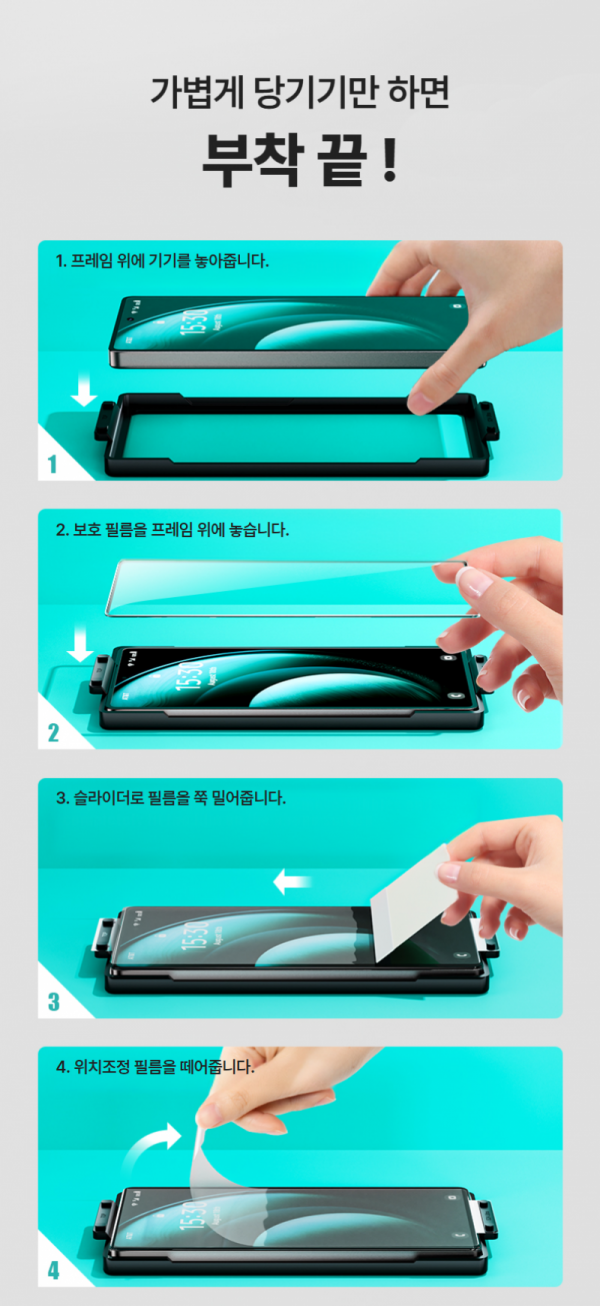 가볍게 당기기만 하면
부착 끝 !

1. 프레임 위에 기기를 놓아줍니다.

15:30

1

2. 보호 필름을 프레임 위에 놓습니다.

15:30

2

3. 슬라이더로 필름을 쭉 밀어줍니다.

15:30

3

4. 위치조정 필름을 떼어줍니다.

15:30

4