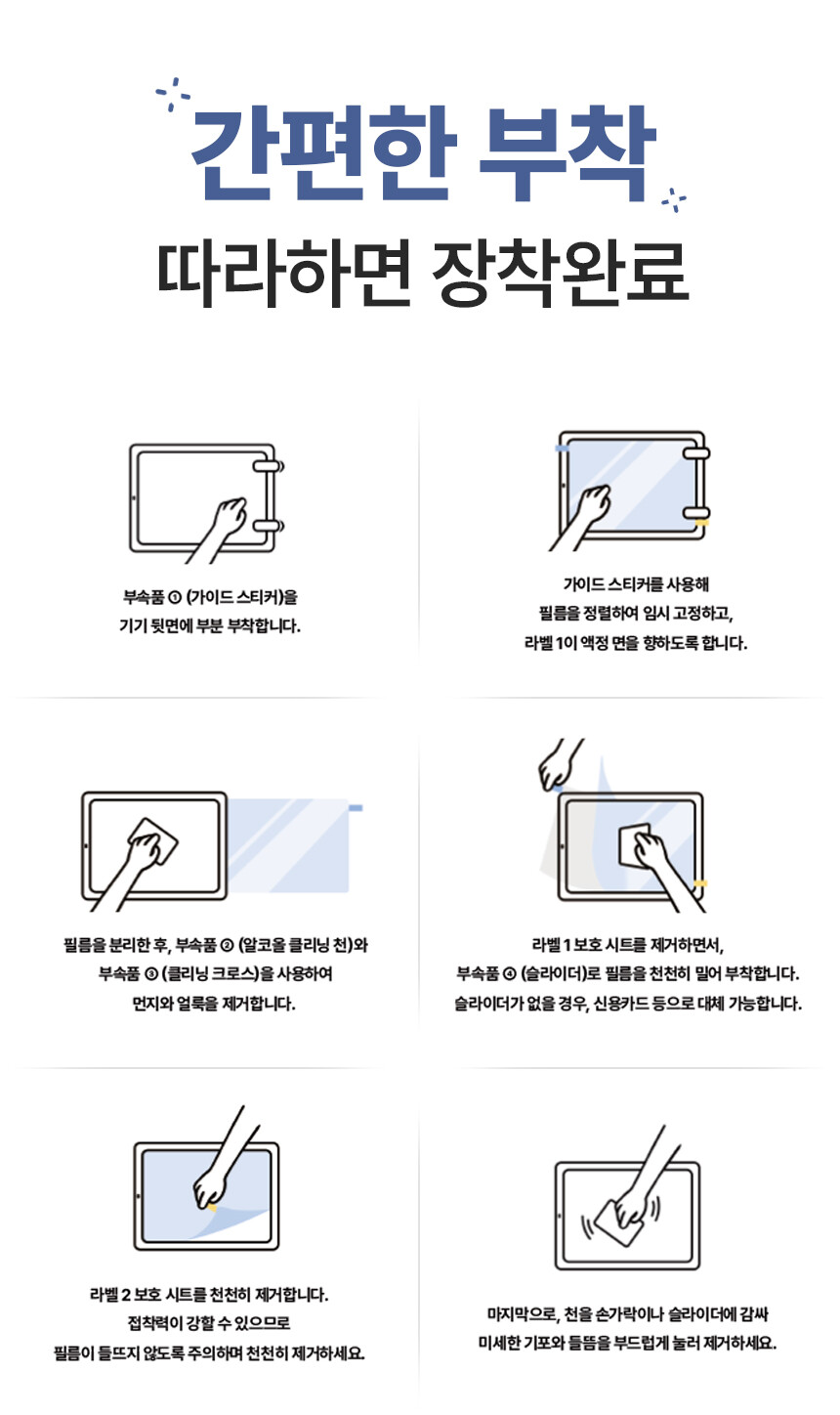 간편한 부착
따라하면 장착완료

부속품 ① (가이드 스티커)을
기기 뒷면에 부분 부착합니다.

가이드 스티커를 사용해
필름을 정렬하여 임시 고정하고,
라벨 1이 액정 면을 향하도록 합니다.

필름을 분리한 후, 부속품 ② (알코올 클리닝 천)와
부속품 ③ (클리닝 크로스)을 사용하여
먼지와 얼룩을 제거합니다.

라벨 1 보호 시트를 제거하면서,
부속품 ④ (슬라이더)로 필름을 천천히 밀어 부착합니다.
슬라이더가 없을 경우, 신용카드 등으로 대체 가능합니다.

라벨 2 보호 시트를 천천히 제거합니다.
접착력이 강할 수 있으므로
필름이 들뜨지 않도록 주의하며 천천히 제거하세요.

마지막으로, 천을 손가락이나 슬라이더에 감싸
미세한 기포와 들뜸을 부드럽게 눌러 제거하세요.